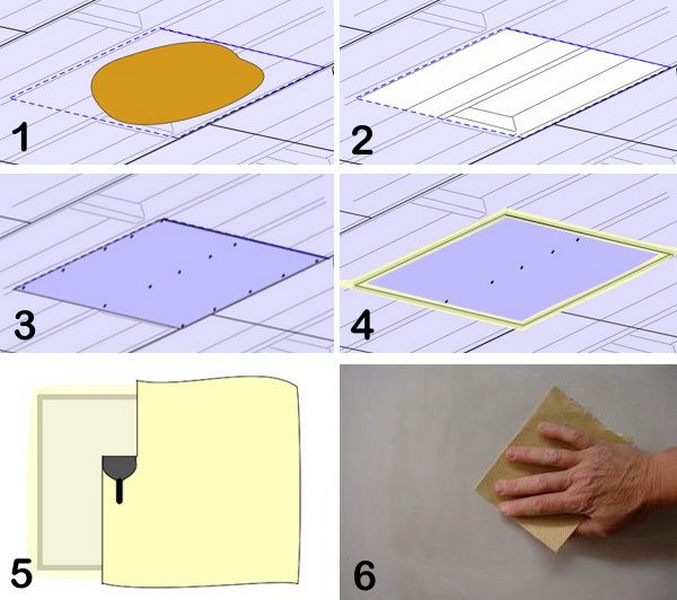 1

2

3

4

5

6